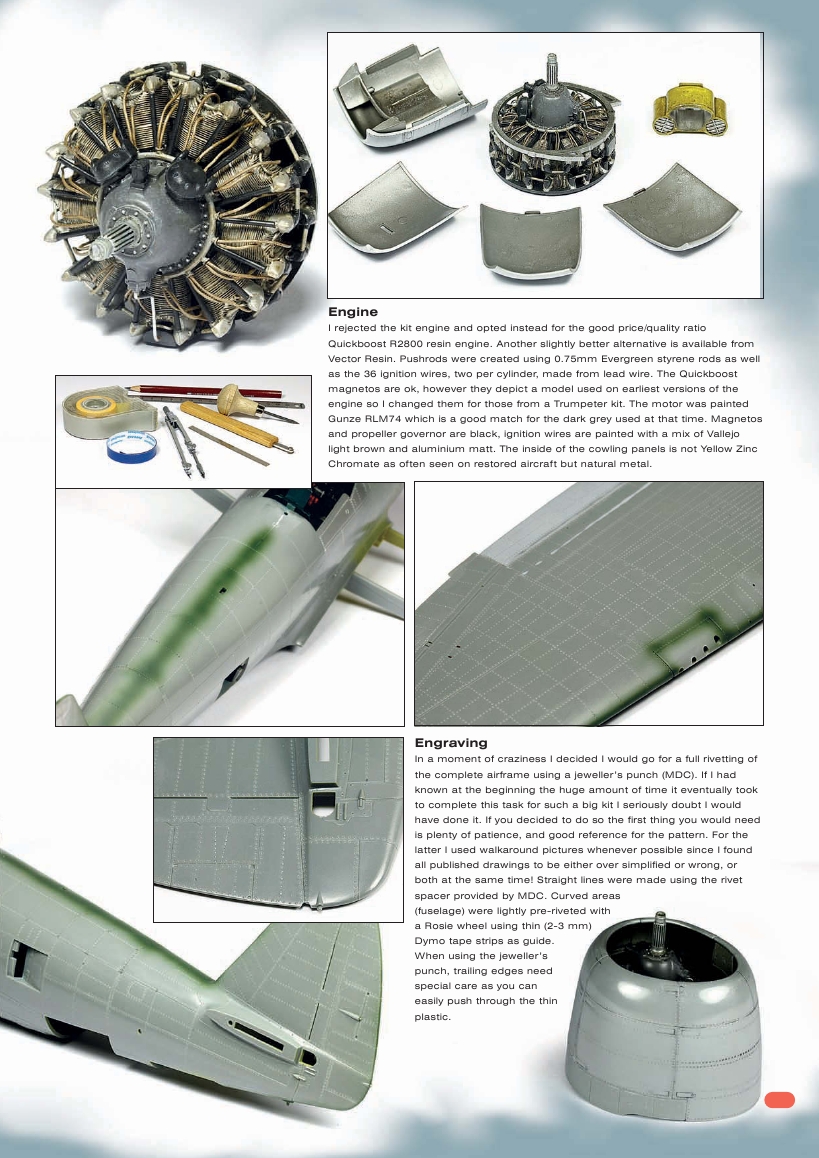 Engine

I rejected the kit engine and opted instead for the good price/quality ratio Quickboost R2800 resin engine. Another slightly better alternative is available from Vector Resin. Pushrods were created using 0.75mm Evergreen styrene rods as well as the 36 ignition wires, two per cylinder, made from lead wire. The Quickboost magnetos are ok, however they depict a model used on earliest versions of the engine so I changed them for those from a Trumpeter kit. The motor was painted Gunze RLM74 which is a good match for the dark grey used at that time. Magnetos and propeller governor are black, ignition wires are painted with a mix of Vallejo light brown and aluminium matt. The inside of the cowling panels is not Yellow Zinc Chromate as often seen on restored aircraft but natural metal.

Engraving

In a moment of craziness I decided I would go for a full rivetting of the complete airframe using a jeweller's punch (MDC). If I had known at the beginning the huge amount of time it eventually took to complete this task for such a big kit I seriously doubt I would have done it. If you decided to do so the first thing you would need is plenty of patience, and good reference for the pattern. For the latter I used walkaround pictures whenever possible since I found all published drawings to be either over simplified or wrong, or both at the same time! Straight lines were made using the rivet spacer provided by MDC. Curved areas (fuselage) were lightly pre-riveted with a Rosie wheel using thin (2-3 mm) Dymo tape strips as guide. When using the jeweller's punch, trailing edges need special care as you can easily push through the thin plastic.